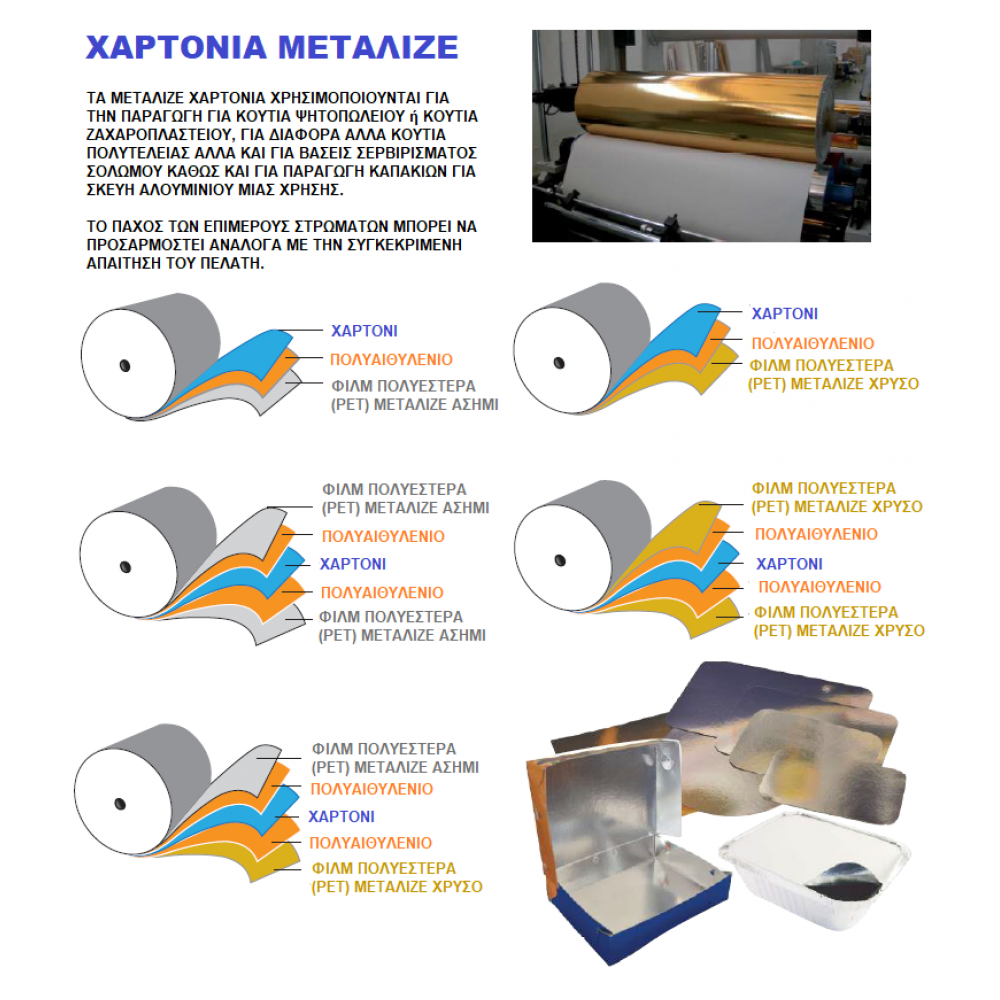 ΧΑΡΤΟΝΙΑ ΜΕΤΑΛΙΖΕ

ΤΑ ΜΕΤΑΛΙΖΕ ΧΑΡΤΟΝΙΑ ΧΡΗΣΙΜΟΠΟΙΟΥΝΤΑΙ ΓΙΑ ΤΗΝ ΠΑΡΑΓΩΓΗ ΓΙΑ ΚΟΥΤΙΑ ΨΗΤΟΠΩΛΕΙΟΥ ή ΚΟΥΤΙΑ ΖΑΧΑΡΟΠΛΑΣΤΕΙΟΥ, ΓΙΑ ΔΙΑΦΟΡΑ ΑΛΛΑ ΚΟΥΤΙΑ ΠΟΛΥΤΕΛΕΙΑΣ ΑΛΛΑ ΚΑΙ ΓΙΑ ΒΑΣΕΙΣ ΣΕΡΒΙΡΙΣΜΑΤΟΣ ΣΟΛΩΜΟΥ ΚΑΘΩΣ ΚΑΙ ΓΙΑ ΠΑΡΑΓΩΓΗ ΚΑΠΑΚΙΩΝ ΓΙΑ ΣΚΕΥΗ ΑΛΟΥΜΙΝΙΟΥ ΜΙΑΣ ΧΡΗΣΗΣ.

ΤΟ ΠΑΧΟΣ ΤΩΝ ΕΠΙΜΕΡΟΥΣ ΣΤΡΩΜΑΤΩΝ ΜΠΟΡΕΙ ΝΑ ΠΡΟΣΑΡΜΟΣΤΕΙ ΑΝΑΛΟΓΑ ΜΕ ΤΗΝ ΣΥΓΚΕΚΡΙΜΕΝΗ ΑΠΑΙΤΗΣΗ ΤΟΥ ΠΕΛΑΤΗ.

ΧΑΡΤΟΝΙ
ΠΟΛΥΑΙΘΥΛΕΝΙΟ
ΦΙΛΜ ΠΟΛΥΕΣΤΕΡΑ (PET) ΜΕΤΑΛΙΖΕ ΑΣΗΜΙ

ΧΑΡΤΟΝΙ
ΠΟΛΥΑΙΘΥΛΕΝΙΟ
ΦΙΛΜ ΠΟΛΥΕΣΤΕΡΑ (PET) ΜΕΤΑΛΙΖΕ ΧΡΥΣΟ

ΦΙΛΜ ΠΟΛΥΕΣΤΕΡΑ (PET) ΜΕΤΑΛΙΖΕ ΑΣΗΜΙ
ΠΟΛΥΑΙΘΥΛΕΝΙΟ
ΧΑΡΤΟΝΙ
ΠΟΛΥΑΙΘΥΛΕΝΙΟ
ΦΙΛΜ ΠΟΛΥΕΣΤΕΡΑ (PET) ΜΕΤΑΛΙΖΕ ΑΣΗΜΙ

ΦΙΛΜ ΠΟΛΥΕΣΤΕΡΑ (PET) ΜΕΤΑΛΙΖΕ ΧΡΥΣΟ
ΠΟΛΥΑΙΘΥΛΕΝΙΟ
ΧΑΡΤΟΝΙ
ΠΟΛΥΑΙΘΥΛΕΝΙΟ
ΦΙΛΜ ΠΟΛΥΕΣΤΕΡΑ (PET) ΜΕΤΑΛΙΖΕ ΧΡΥΣΟ

ΦΙΛΜ ΠΟΛΥΕΣΤΕΡΑ (PET) ΜΕΤΑΛΙΖΕ ΑΣΗΜΙ
ΠΟΛΥΑΙΘΥΛΕΝΙΟ
ΧΑΡΤΟΝΙ
ΠΟΛΥΑΙΘΥΛΕΝΙΟ
ΦΙΛΜ ΠΟΛΥΕΣΤΕΡΑ (PET) ΜΕΤΑΛΙΖΕ ΧΡΥΣΟ